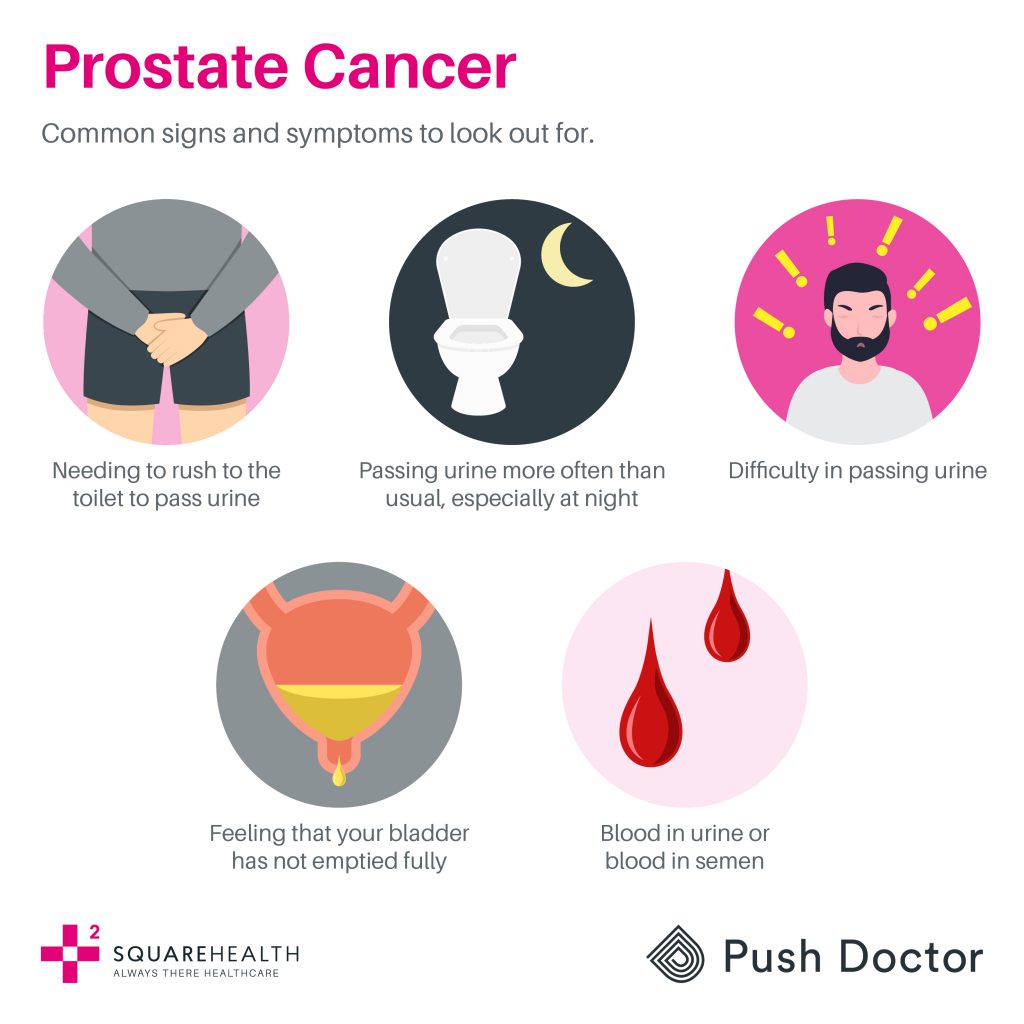 Prostate Cancer

Common signs and symptoms to look out for.

Needing to rush to the toilet to pass urine

Passing urine more often than usual, especially at night

Difficulty in passing urine

Feeling that your bladder has not emptied fully

Blood in urine or blood in semen

2 SQUAREHEALTH
ALWAYS THERE HEALTHCARE

Push Doctor